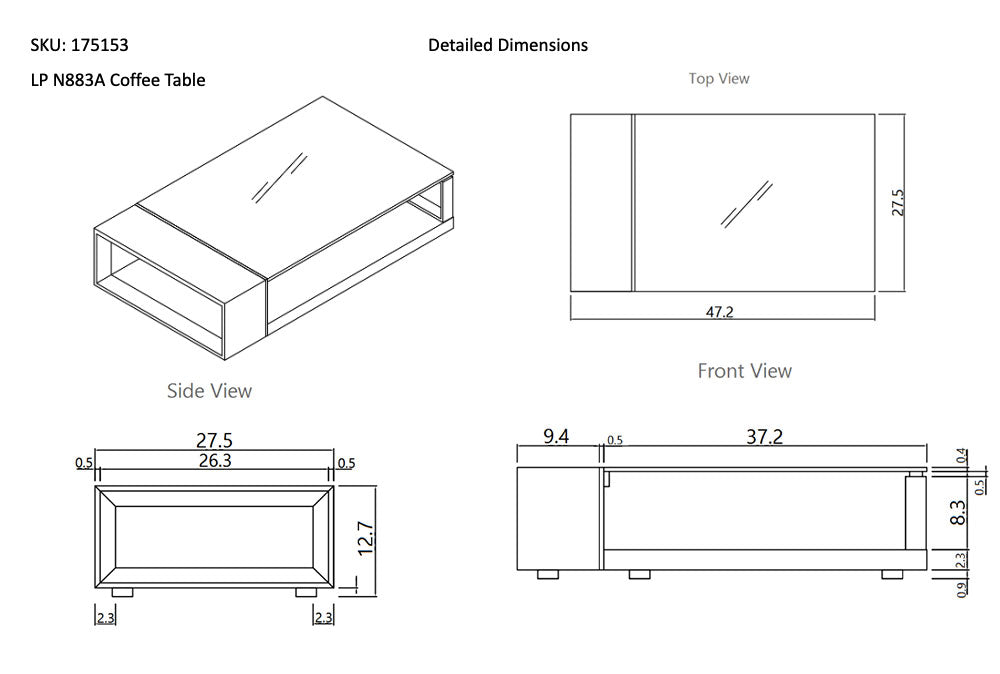 SKU: 175153

Detailed Dimensions

LP N883A Coffee Table

Top View

27.5

47.2

Side View

Front View

27.5
0.5 26.3 0.5

12.7

2.3 2.3

9.4 0.5 37.2

0.4
0.5
8.3
2.3
0.9